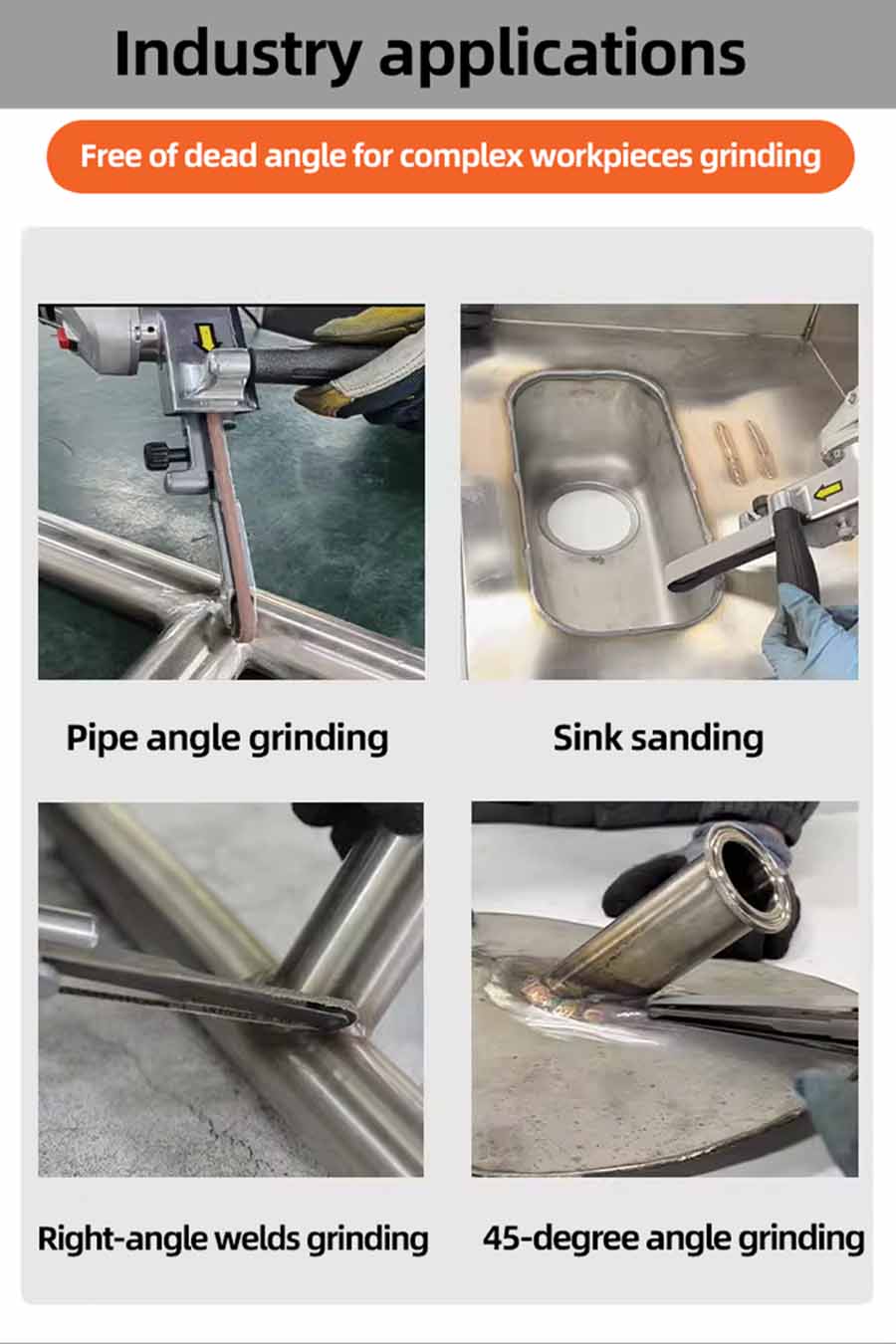 Industry applications

Free of dead angle for complex workpieces grinding

Pipe angle grinding

Sink sanding

Right-angle welds grinding

45-degree angle grinding