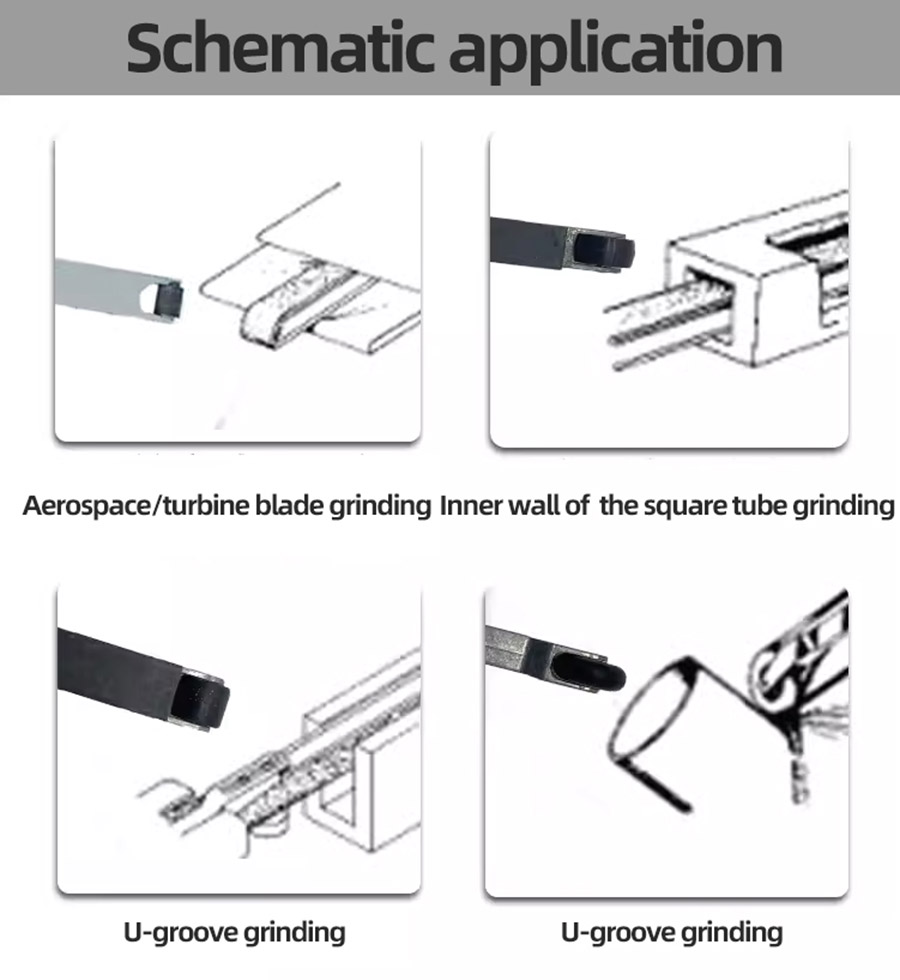 Schematic application

Aerospace/turbine blade grinding

Inner wall of the square tube grinding

U-groove grinding

U-groove grinding